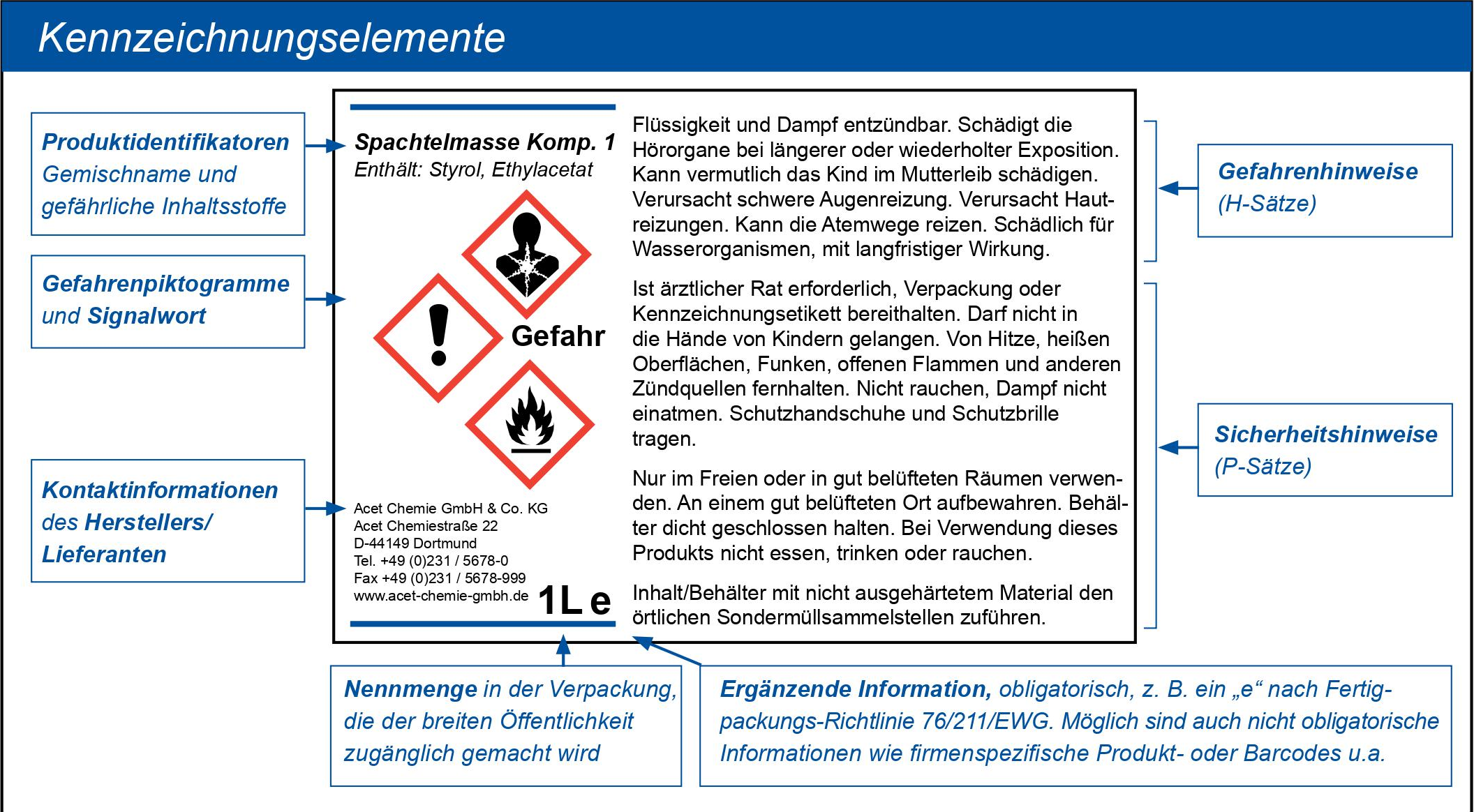 Kennzeichnungselemente

Produktidentifikatoren
Gemischname und gefährliche Inhaltsstoffe

Gefahrenpiktogramme und Signalwort

Kontaktinformationen des Herstellers/ Lieferanten

Spachtelmasse Komp. 1
Enthält: Styrol, Ethylacetat

Gefahr

Acet Chemie GmbH & Co. KG
Acet Chemiestraße 22
D-44149 Dortmund
Tel. +49 (0)231 / 5678-0
Fax +49 (0)231 / 5678-999
www.acet-chemie-gmbh.de

1L e

Flüssigkeit und Dampf entzündbar. Schädigt die Hörorgane bei längerer oder wiederholter Exposition. Kann vermutlich das Kind im Mutterleib schädigen. Verursacht schwere Augenreizung. Verursacht Hautreizungen. Kann die Atemwege reizen. Schädlich für Wasserorganismen, mit langfristiger Wirkung.

Ist ärztlicher Rat erforderlich, Verpackung oder Kennzeichnungsetikett bereithalten. Darf nicht in die Hände von Kindern gelangen. Von Hitze, heißen Oberflächen, Funken, offenen Flammen und anderen Zündquellen fernhalten. Nicht rauchen, Dampf nicht einatmen. Schutzhandschuhe und Schutzbrille tragen.

Nur im Freien oder in gut belüfteten Räumen verwenden. An einem gut belüfteten Ort aufbewahren. Behälter dicht geschlossen halten. Bei Verwendung dieses Produkts nicht essen, trinken oder rauchen.

Inhalt/Behälter mit nicht ausgehärtetem Material den örtlichen Sondermüllsammelstellen zuführen.

Gefahrenhinweise
(H-Sätze)

Sicherheitshinweise
(P-Sätze)

Nennmenge in der Verpackung, die der breiten Öffentlichkeit zugänglich gemacht wird

Ergänzende Information, obligatorisch, z. B. ein „e“ nach Fertigpackungs-Richtlinie 76/211/EWG. Möglich sind auch nicht obligatorische Informationen wie firmenspezifische Produkt- oder Barcodes u.a.